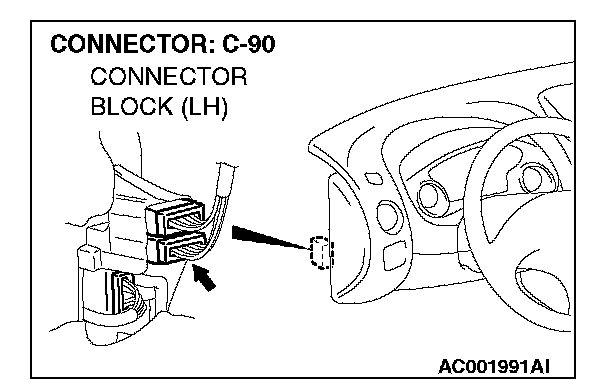 CONNECTOR: C-90
CONNECTOR BLOCK (LH)

AC001991AI