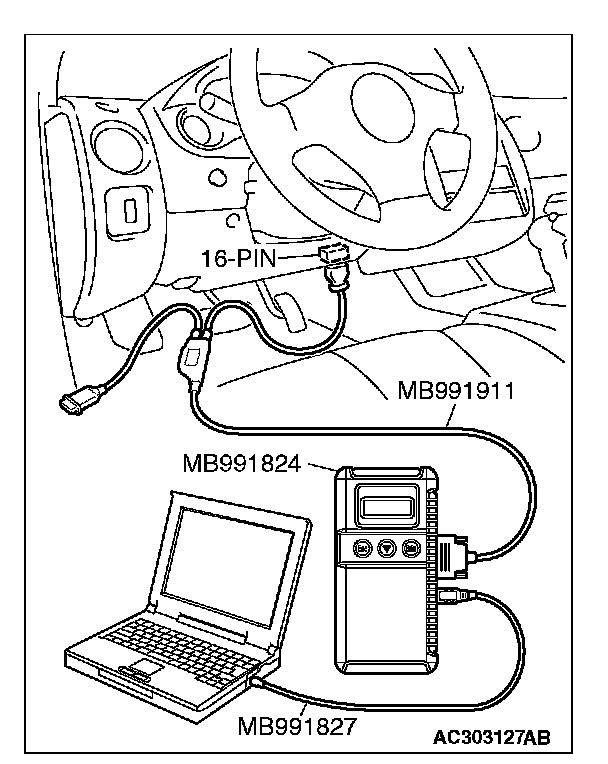 16-PIN

MB991911

MB991824

MB991827

AC303127AB