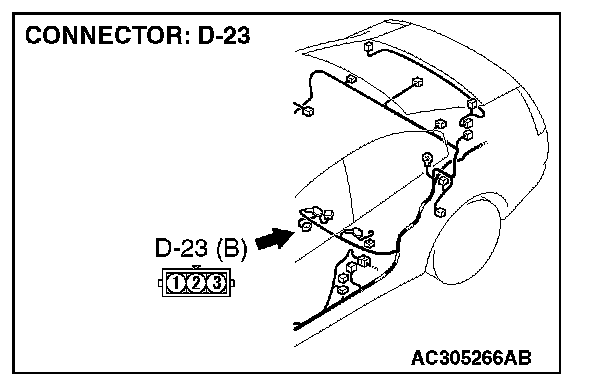 CONNECTOR: D-23

D-23 (B)

1 2 3

AC305266AB