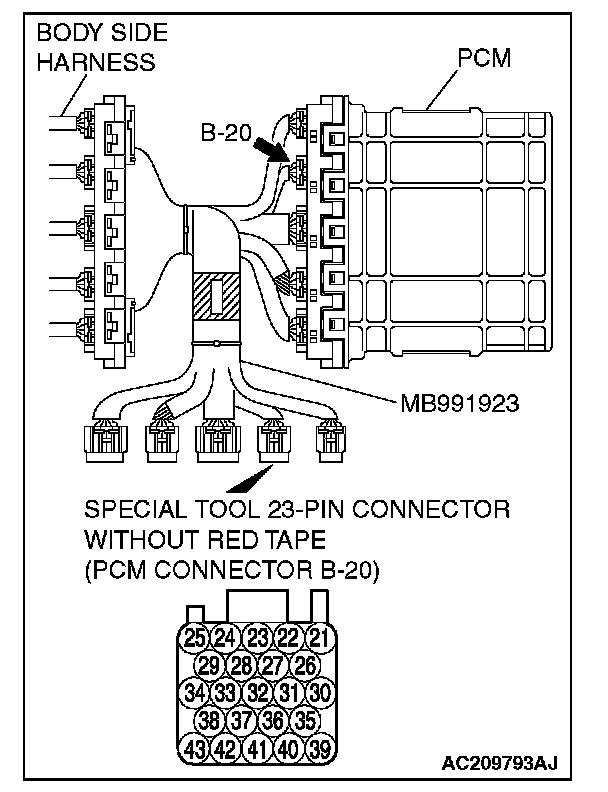 BODY SIDE HARNESS

PCM

B-20

MB991923

SPECIAL TOOL 23-PIN CONNECTOR WITHOUT RED TAPE (PCM CONNECTOR B-20)

25 24 23 22 21
29 28 27 26
34 33 32 31 30
38 37 36 35
43 42 41 40 39

AC209793AJ