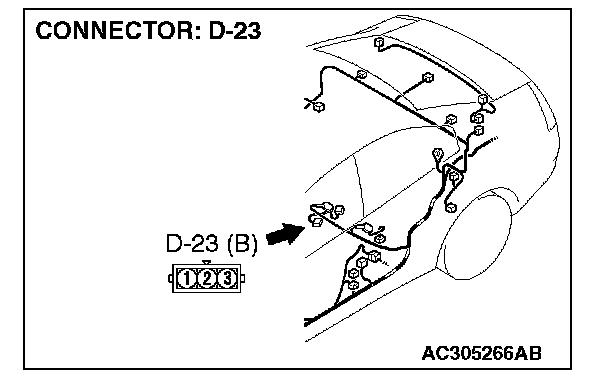 CONNECTOR: D-23

D-23 (B)

1 2 3

AC305266AB