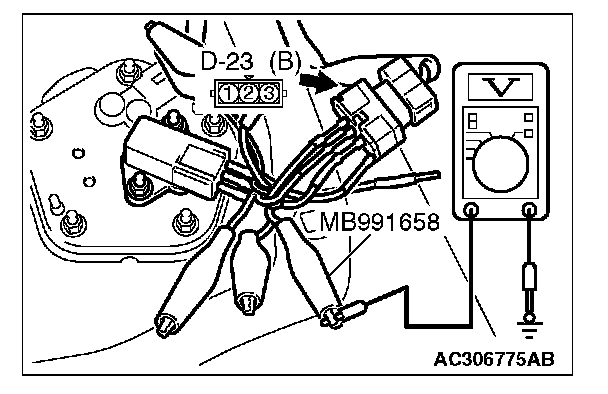 D-23 (B)
1 2 3
V
MB991658
AC306775AB