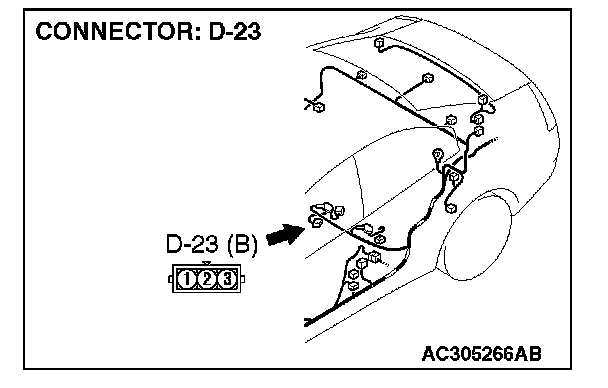 CONNECTOR: D-23

D-23 (B)

1 2 3

AC305266AB