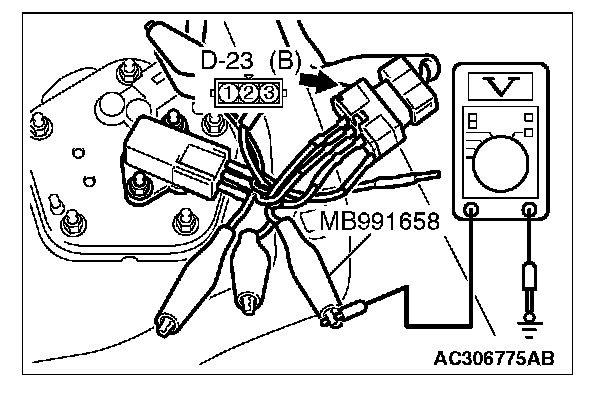 D-23 (B)

1 2 3

V

MB991658

AC306775AB