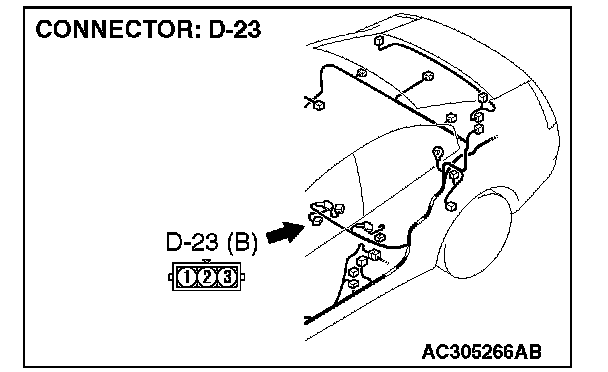 CONNECTOR: D-23

D-23 (B)

1 2 3

AC305266AB