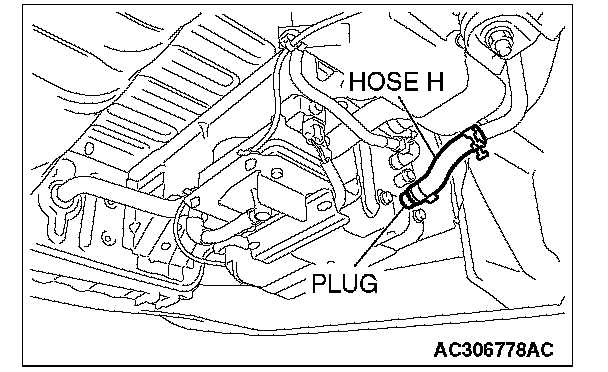 HOSE H

PLUG

AC306778AC