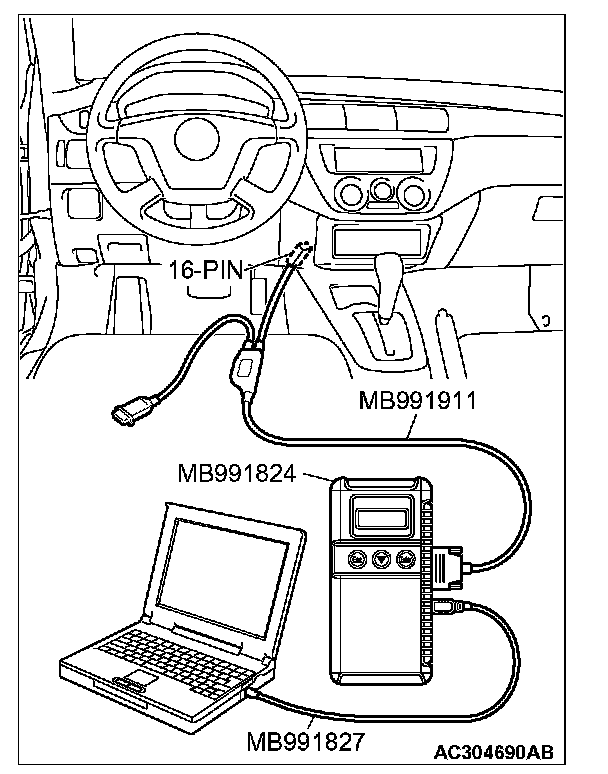 16-PIN
MB991911
MB991824
MB991827
AC304690AB