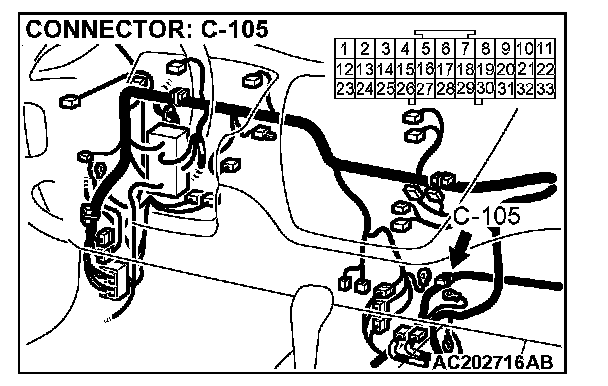 CONNECTOR: C-105

| 1 | 2 | 3 | 4 | 5 | 6 | 7 | 8 | 9 | 10 | 11 |
|---|---|---|---|---|---|---|---|---|---|---|
| 12 | 13 | 14 | 15 | 16 | 17 | 18 | 19 | 20 | 21 | 22 |
| 23 | 24 | 25 | 26 | 27 | 28 | 29 | 30 | 31 | 32 | 33 |

C-105

AC202716AB