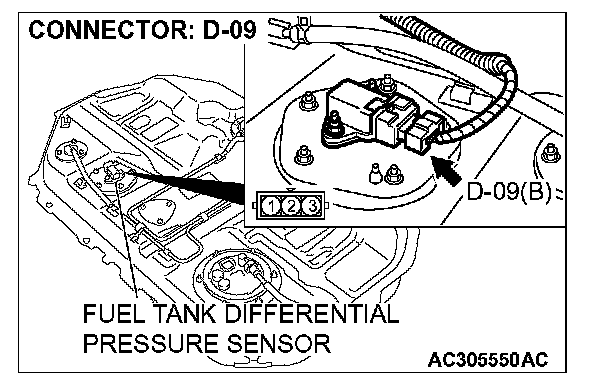 CONNECTOR: D-09

D-09(B)

1 2 3

FUEL TANK DIFFERENTIAL PRESSURE SENSOR

AC305550AC