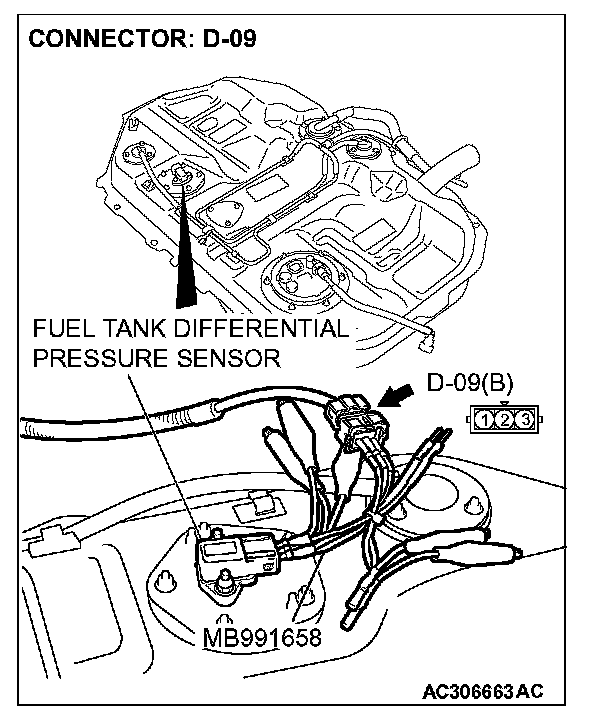 CONNECTOR: D-09

FUEL TANK DIFFERENTIAL PRESSURE SENSOR

D-09(B)

1 2 3

MB991658

AC306663AC