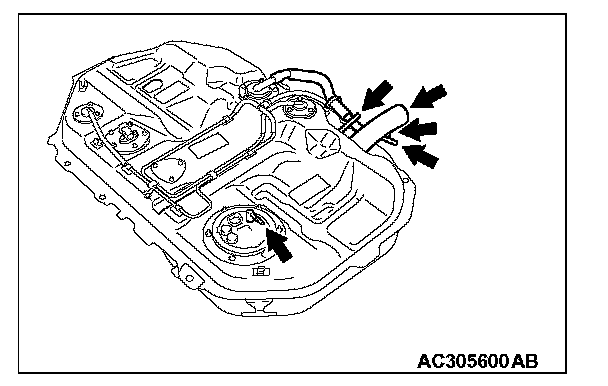 AC305600AB