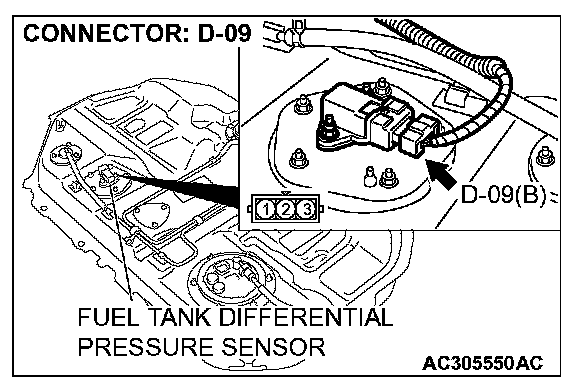 CONNECTOR: D-09

1 2 3

D-09(B)

FUEL TANK DIFFERENTIAL PRESSURE SENSOR

AC305550AC