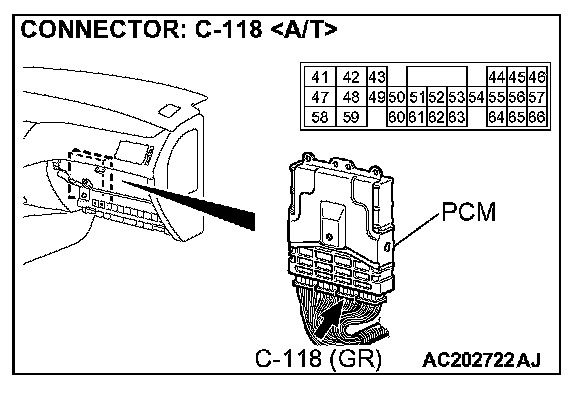 CONNECTOR: C-118 <A/T>

| 41 | 42 | 43 | | | | | | 44 | 45 | 46 |
|---|---|---|---|---|---|---|---|---|---|---|
| 47 | 48 | 49 | 50 | 51 | 52 | 53 | 54 | 55 | 56 | 57 |
| 58 | 59 | | 60 | 61 | 62 | 63 | | 64 | 65 | 66 |

PCM

C-118 (GR)

AC202722AJ