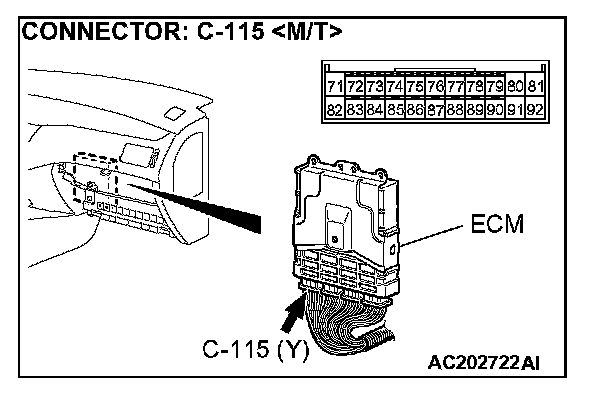 CONNECTOR: C-115 <M/T>

| 71 | 72 | 73 | 74 | 75 | 76 | 77 | 78 | 79 | 80 | 81 |
|---|---|---|---|---|---|---|---|---|---|---|
| 82 | 83 | 84 | 85 | 86 | 87 | 88 | 89 | 90 | 91 | 92 |

ECM

C-115 (Y)

AC202722AI