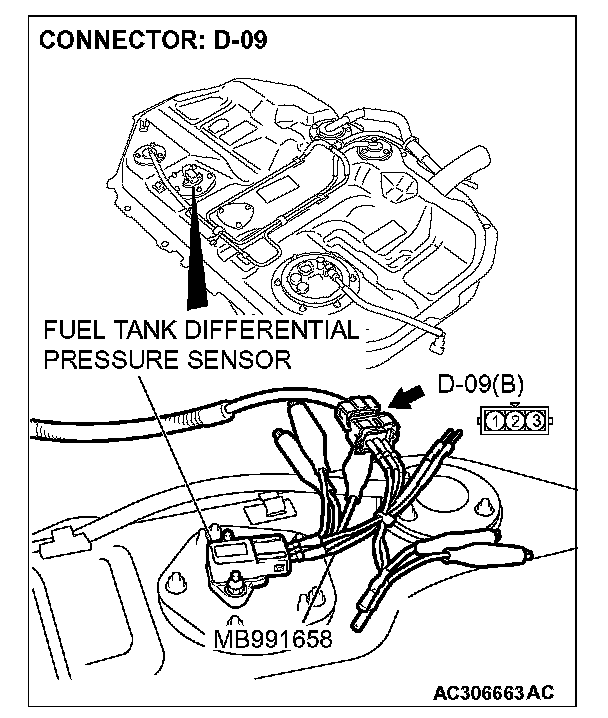 CONNECTOR: D-09

FUEL TANK DIFFERENTIAL PRESSURE SENSOR

D-09(B)

1 2 3

MB991658

AC306663AC