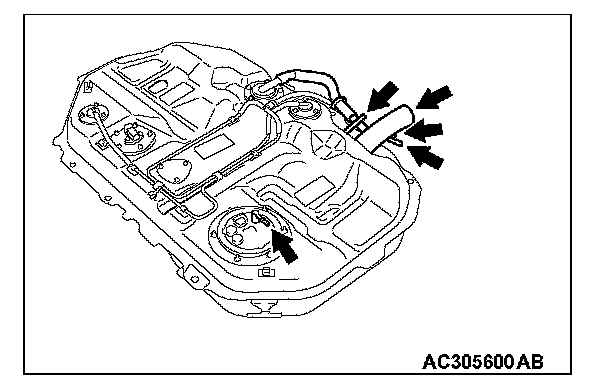 AC305600AB