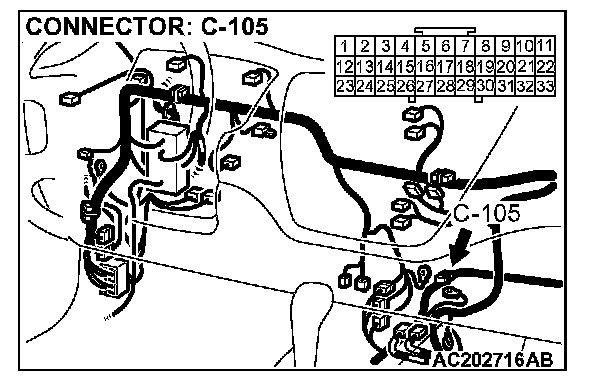 CONNECTOR: C-105

| 1 | 2 | 3 | 4 | 5 | 6 | 7 | 8 | 9 | 10 | 11 |
|---|---|---|---|---|---|---|---|---|---|---|
| 12 | 13 | 14 | 15 | 16 | 17 | 18 | 19 | 20 | 21 | 22 |
| 23 | 24 | 25 | 26 | 27 | 28 | 29 | 30 | 31 | 32 | 33 |

C-105

AC202716AB