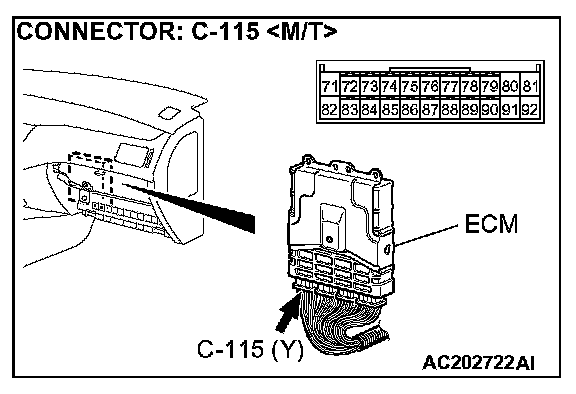 CONNECTOR: C-115 <M/T>

| 71 | 72 | 73 | 74 | 75 | 76 | 77 | 78 | 79 | 80 | 81 |
|---|---|---|---|---|---|---|---|---|---|---|
| 82 | 83 | 84 | 85 | 86 | 87 | 88 | 89 | 90 | 91 | 92 |

ECM

C-115 (Y)

AC202722AI