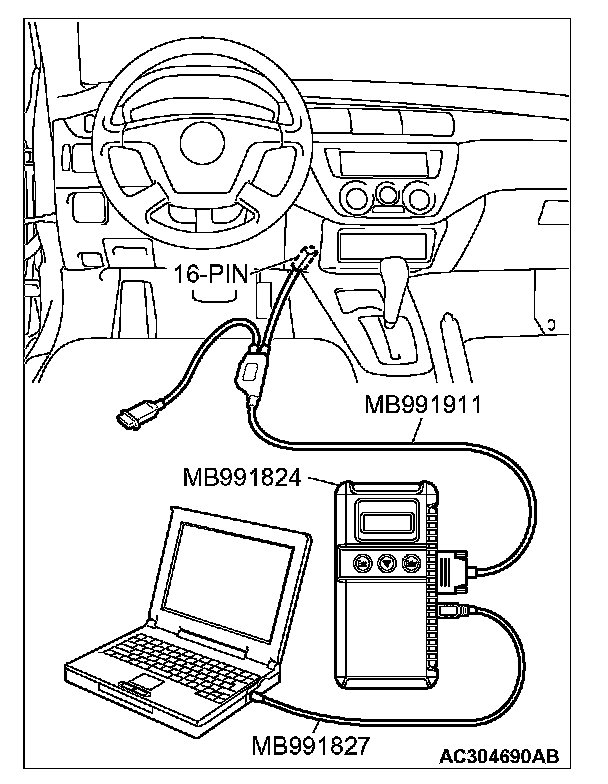 16-PIN

MB991911

MB991824

MB991827

AC304690AB