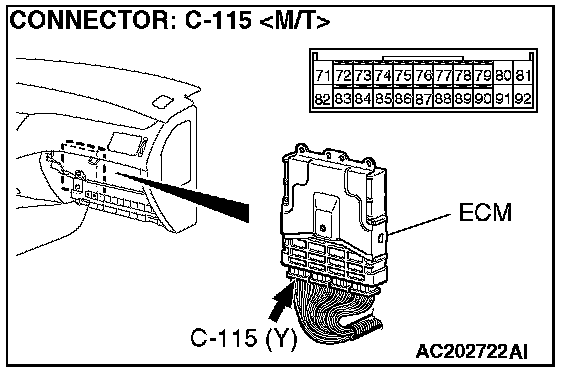 CONNECTOR: C-115 <M/T>

| 71 | 72 | 73 | 74 | 75 | 76 | 77 | 78 | 79 | 80 | 81 |
|---|---|---|---|---|---|---|---|---|---|---|
| 82 | 83 | 84 | 85 | 86 | 87 | 88 | 89 | 90 | 91 | 92 |

ECM

C-115 (Y)

AC202722AI