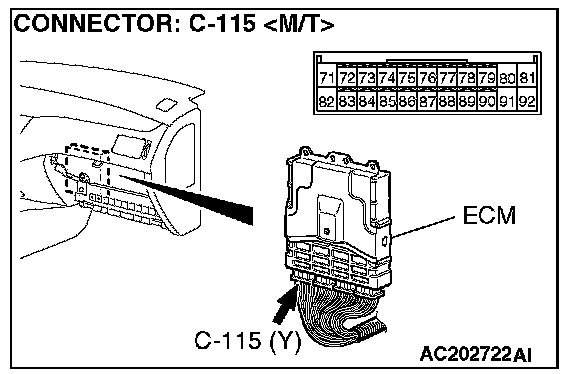 CONNECTOR: C-115 <M/T>

| 71 | 72 | 73 | 74 | 75 | 76 | 77 | 78 | 79 | 80 | 81 |
|---|---|---|---|---|---|---|---|---|---|---|
| 82 | 83 | 84 | 85 | 86 | 87 | 88 | 89 | 90 | 91 | 92 |

ECM

C-115 (Y)

AC202722AI