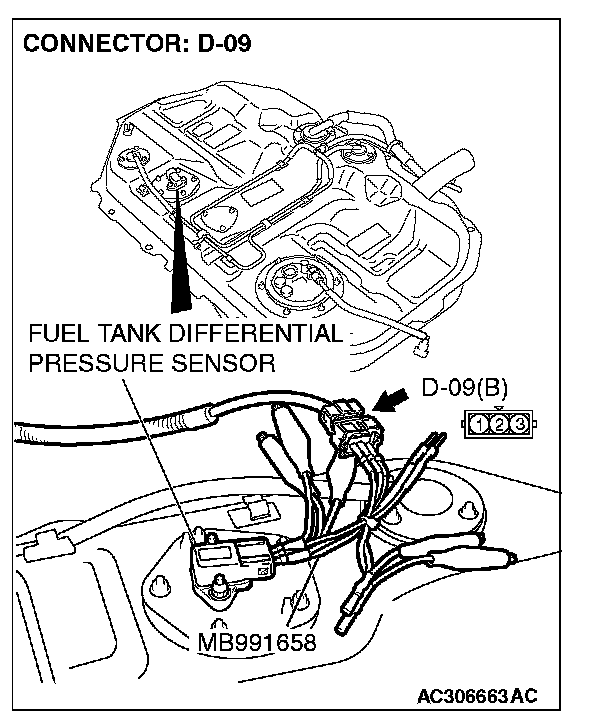 CONNECTOR: D-09

FUEL TANK DIFFERENTIAL PRESSURE SENSOR

D-09(B)

1 2 3

MB991658

AC306663AC