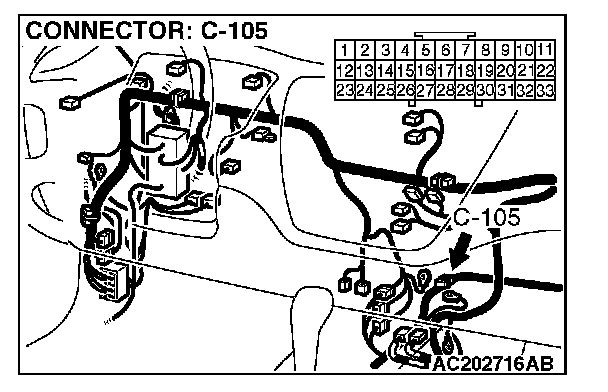 CONNECTOR: C-105

| 1 | 2 | 3 | 4 | 5 | 6 | 7 | 8 | 9 | 10 | 11 |
|---|---|---|---|---|---|---|---|---|---|---|
| 12 | 13 | 14 | 15 | 16 | 17 | 18 | 19 | 20 | 21 | 22 |
| 23 | 24 | 25 | 26 | 27 | 28 | 29 | 30 | 31 | 32 | 33 |

C-105

AC202716AB