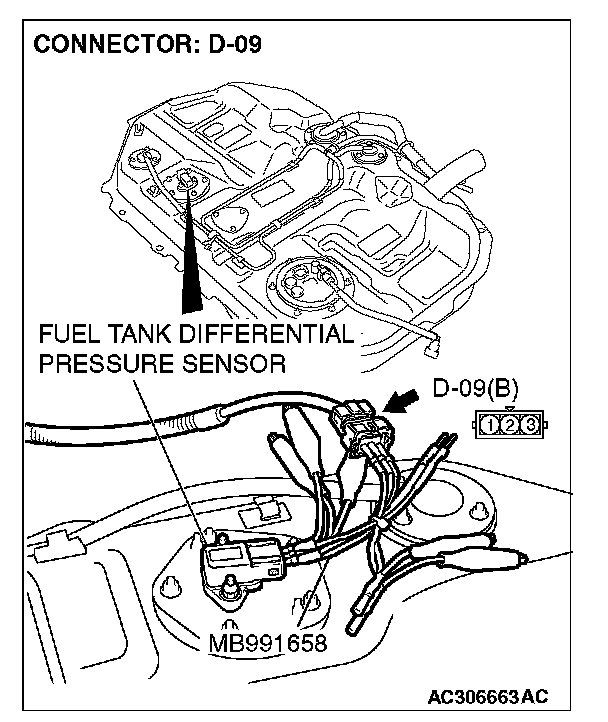 CONNECTOR: D-09

FUEL TANK DIFFERENTIAL PRESSURE SENSOR

D-09(B)

1 2 3

MB991658

AC306663AC