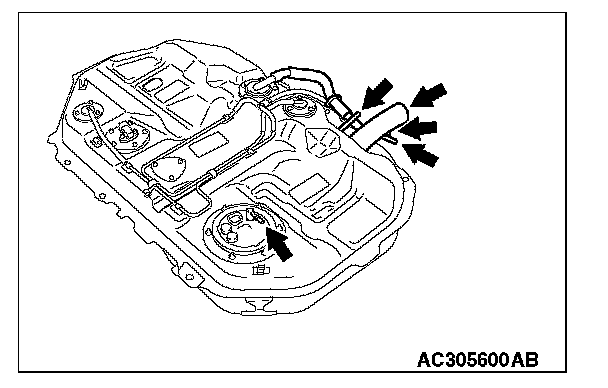 AC305600AB