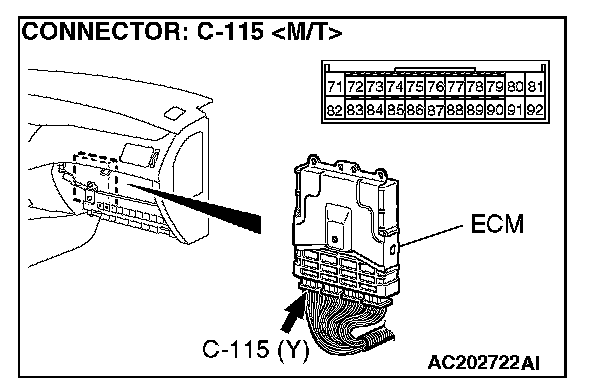 CONNECTOR: C-115 <M/T>

| 71 | 72 | 73 | 74 | 75 | 76 | 77 | 78 | 79 | 80 | 81 |
|---|---|---|---|---|---|---|---|---|---|---|
| 82 | 83 | 84 | 85 | 86 | 87 | 88 | 89 | 90 | 91 | 92 |

ECM

C-115 (Y)

AC202722AI