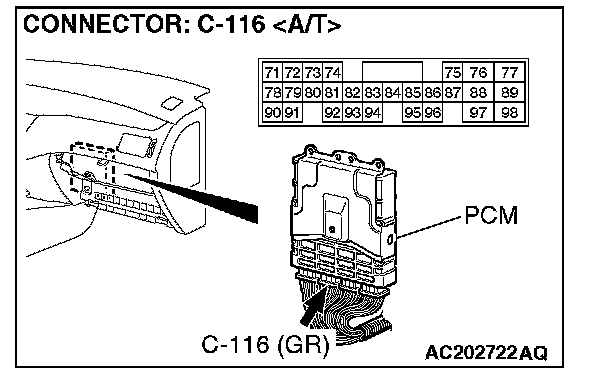 CONNECTOR: C-116 <A/T>

71 72 73 74 75 76 77
78 79 80 81 82 83 84 85 86 87 88 89
90 91 92 93 94 95 96 97 98

PCM

C-116 (GR)

AC202722AQ