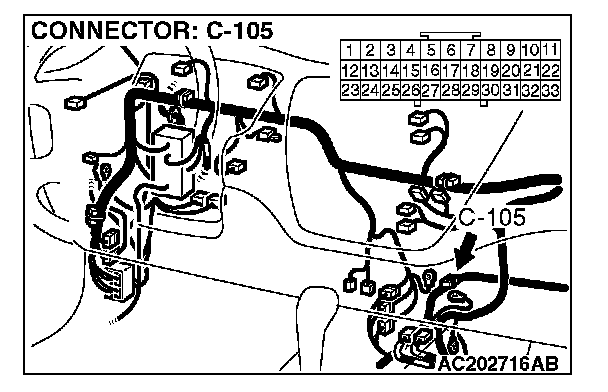 CONNECTOR: C-105

| 1 | 2 | 3 | 4 | 5 | 6 | 7 | 8 | 9 | 10 | 11 |
|---|---|---|---|---|---|---|---|---|---|---|
| 12 | 13 | 14 | 15 | 16 | 17 | 18 | 19 | 20 | 21 | 22 |
| 23 | 24 | 25 | 26 | 27 | 28 | 29 | 30 | 31 | 32 | 33 |

C-105

AC202716AB