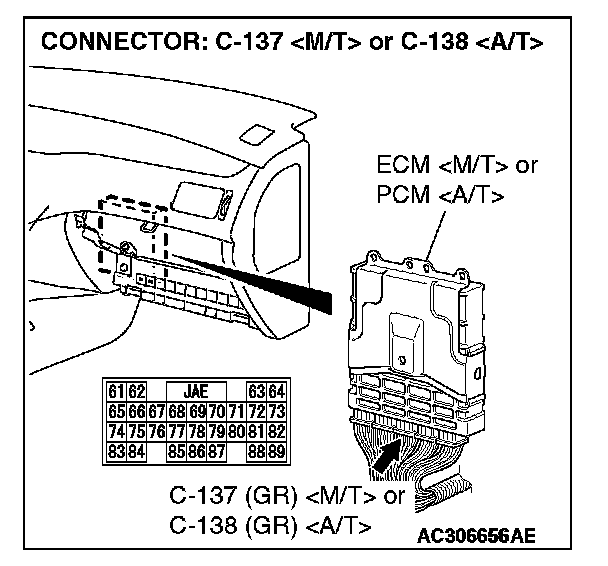 CONNECTOR: C-137 <M/T> or C-138 <A/T>

ECM <M/T> or PCM <A/T>

| 61 | 62 | | JAE | | | | 63 | 64 |
|---|---|---|---|---|---|---|---|---|
| 65 | 66 | 67 | 68 | 69 | 70 | 71 | 72 | 73 |
| 74 | 75 | 76 | 77 | 78 | 79 | 80 | 81 | 82 |
| 83 | 84 | | 85 | 86 | 87 | | 88 | 89 |

C-137 (GR) <M/T> or
C-138 (GR) <A/T>

AC306656AE