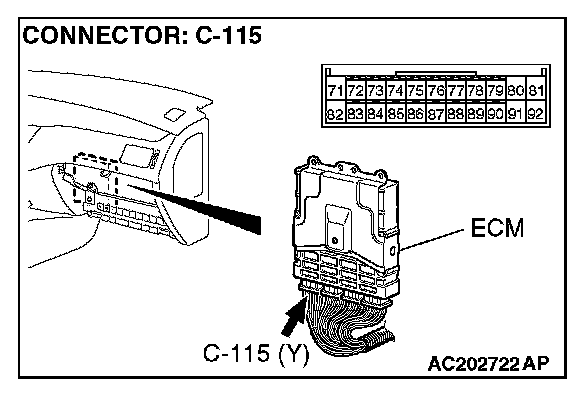 CONNECTOR: C-115

| 71 | 72 | 73 | 74 | 75 | 76 | 77 | 78 | 79 | 80 | 81 |
|---|---|---|---|---|---|---|---|---|---|---|
| 82 | 83 | 84 | 85 | 86 | 87 | 88 | 89 | 90 | 91 | 92 |

ECM

C-115 (Y)

AC202722 AP