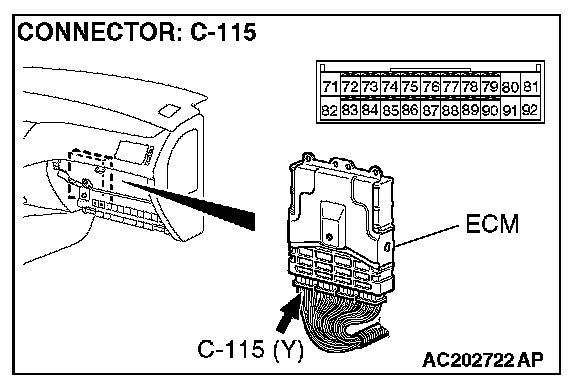 CONNECTOR: C-115

| 71 | 72 | 73 | 74 | 75 | 76 | 77 | 78 | 79 | 80 | 81 |
|---|---|---|---|---|---|---|---|---|---|---|
| 82 | 83 | 84 | 85 | 86 | 87 | 88 | 89 | 90 | 91 | 92 |

ECM

C-115 (Y)

AC202722 AP