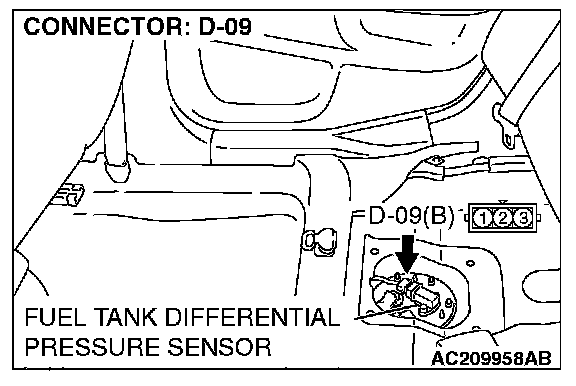 CONNECTOR: D-09

D-09(B) 1 2 3

FUEL TANK DIFFERENTIAL PRESSURE SENSOR

AC209958AB