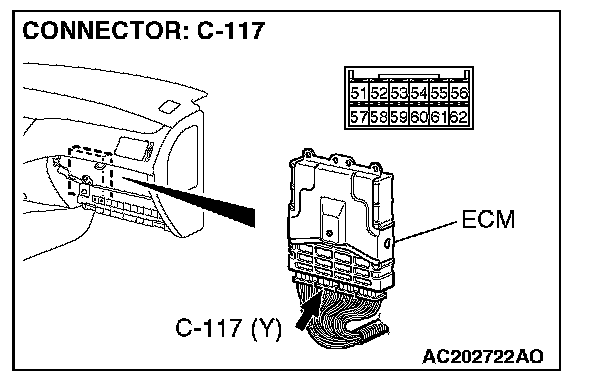 CONNECTOR: C-117

| 51 | 52 | 53 | 54 | 55 | 56 |
|---|---|---|---|---|---|
| 57 | 58 | 59 | 60 | 61 | 62 |

ECM

C-117 (Y)

AC202722AO