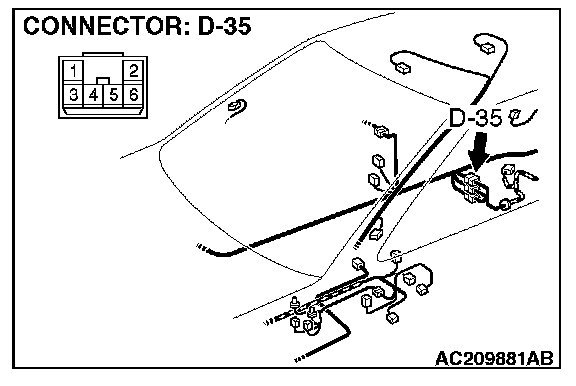 CONNECTOR: D-35

1 2
3 4 5 6

D-35

AC209881AB