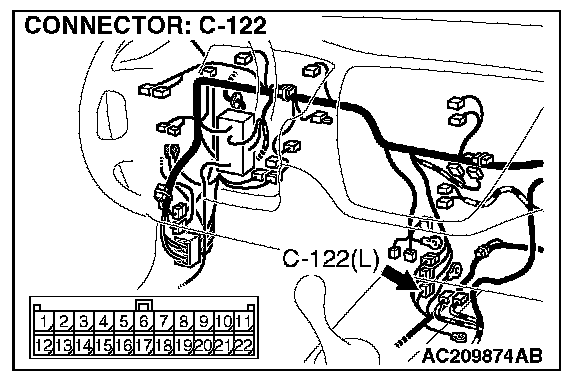 CONNECTOR: C-122

C-122(L)

| 1 | 2 | 3 | 4 | 5 | 6 | 7 | 8 | 9 | 10 | 11 |
|---|---|---|---|---|---|---|---|---|---|---|
| 12 | 13 | 14 | 15 | 16 | 17 | 18 | 19 | 20 | 21 | 22 |

AC209874AB