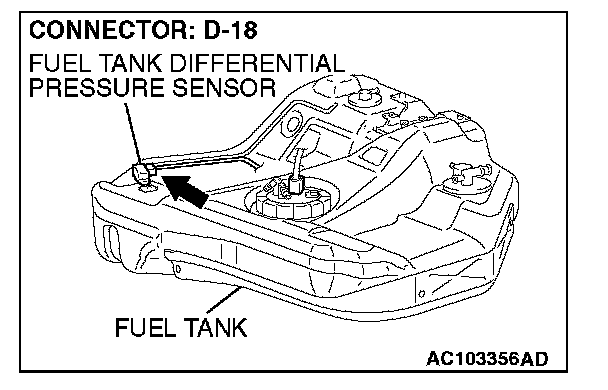 CONNECTOR: D-18

FUEL TANK DIFFERENTIAL PRESSURE SENSOR

FUEL TANK

AC103356AD