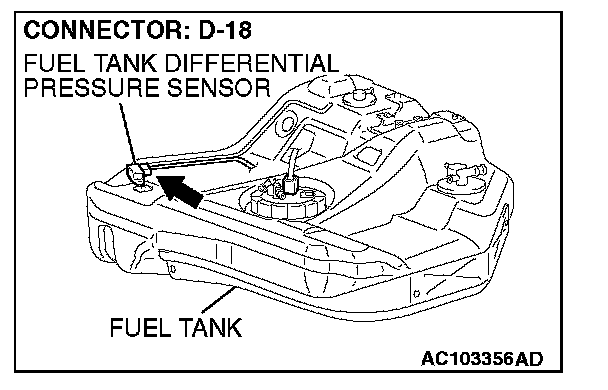 CONNECTOR: D-18

FUEL TANK DIFFERENTIAL PRESSURE SENSOR

FUEL TANK

AC103356AD