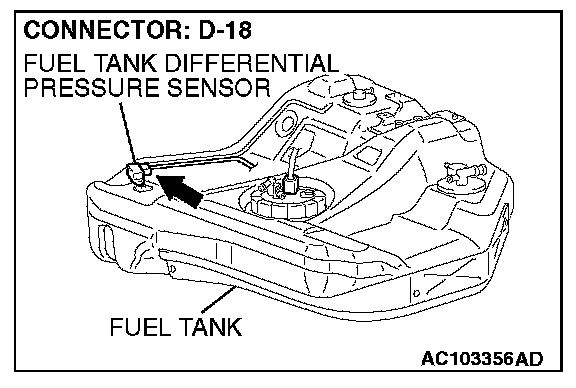 CONNECTOR: D-18

FUEL TANK DIFFERENTIAL PRESSURE SENSOR

FUEL TANK

AC103356AD