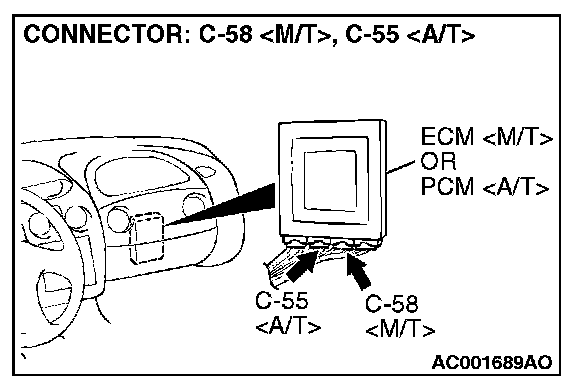 CONNECTOR: C-58 <M/T>, C-55 <A/T>

ECM <M/T>
OR
PCM <A/T>

C-55
<A/T>

C-58
<M/T>

AC001689AO