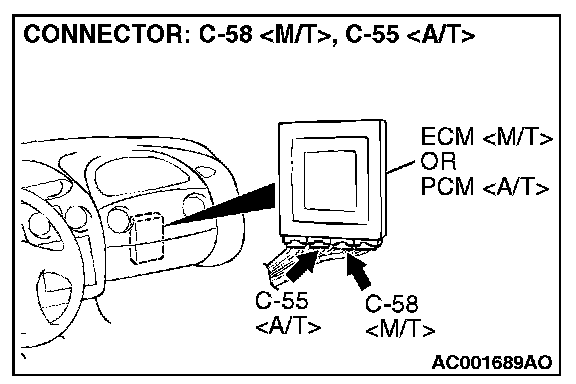 CONNECTOR: C-58 <M/T>, C-55 <A/T>

ECM <M/T>
OR
PCM <A/T>

C-55
<A/T>

C-58
<M/T>

AC001689AO