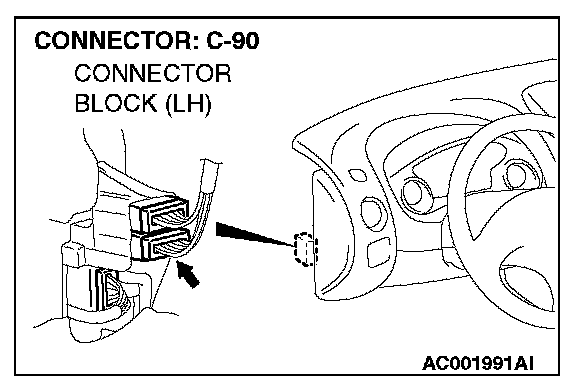 CONNECTOR: C-90

CONNECTOR BLOCK (LH)

AC001991AI