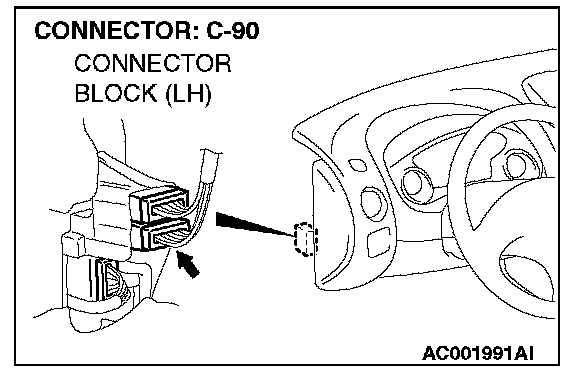 CONNECTOR: C-90

CONNECTOR BLOCK (LH)

AC001991AI