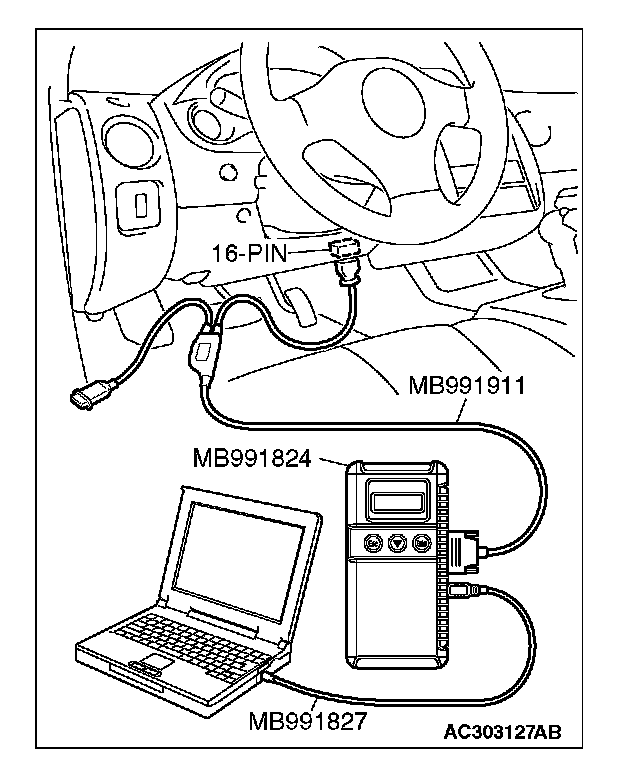 16-PIN
MB991911
MB991824
MB991827
AC303127AB