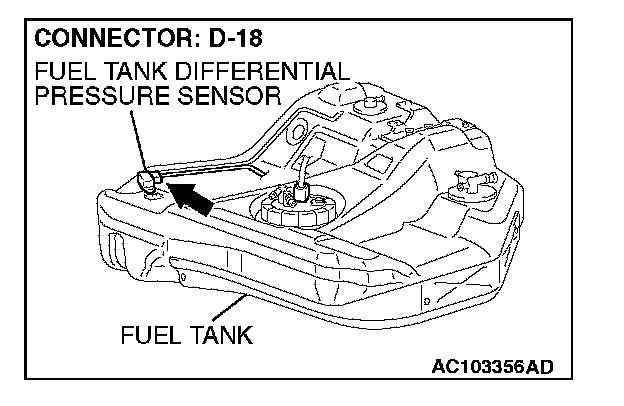 CONNECTOR: D-18

FUEL TANK DIFFERENTIAL PRESSURE SENSOR

FUEL TANK

AC103356AD