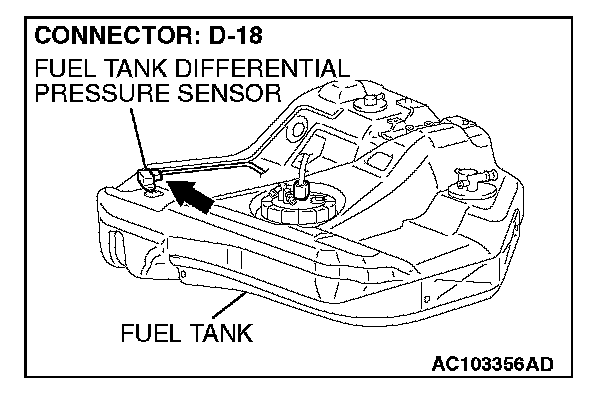 CONNECTOR: D-18

FUEL TANK DIFFERENTIAL PRESSURE SENSOR

FUEL TANK

AC103356AD