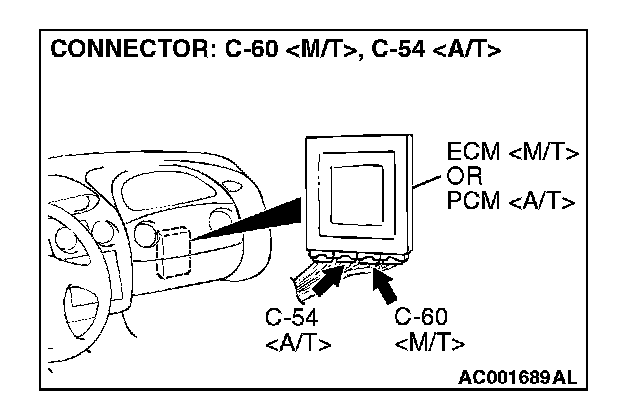 CONNECTOR: C-60 <M/T>, C-54 <A/T>

ECM <M/T>
OR
PCM <A/T>

C-54
<A/T>

C-60
<M/T>

AC001689AL